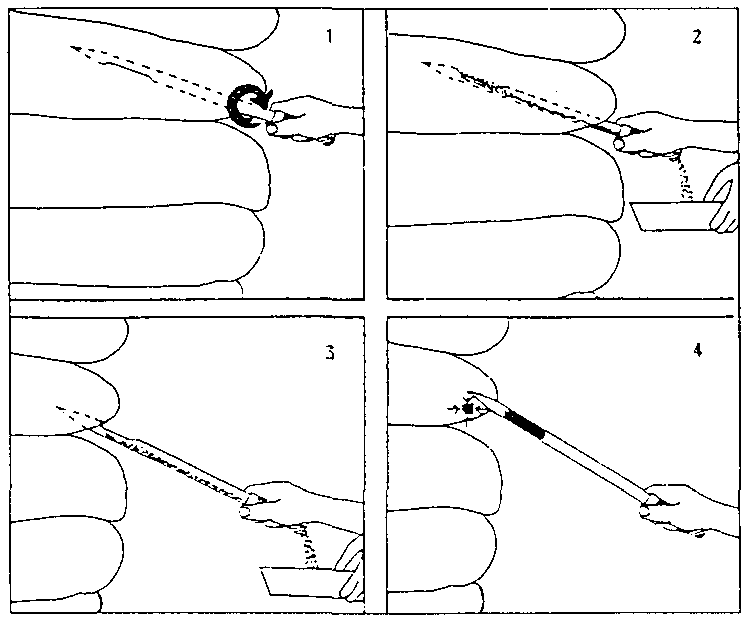 1

2

3

4