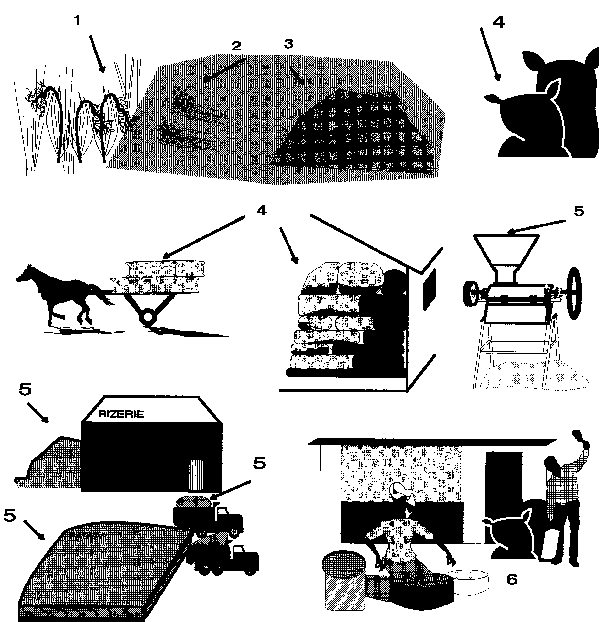 1

2

3

4

4

5

5

RIZERIE

5

5

6