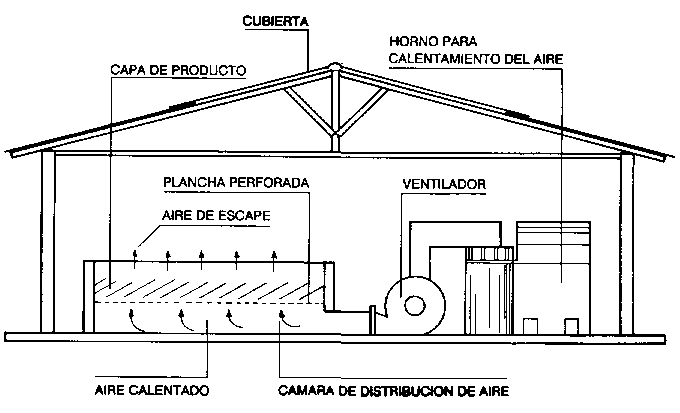 CUBIERTA

HORNO PARA CALENTAMIENTO DEL AIRE

CAPA DE PRODUCTO

PLANCHA PERFORADA

VENTILADOR

AIRE DE ESCAPE

AIRE CALENTADO

CAMARA DE DISTRIBUCION DE AIRE